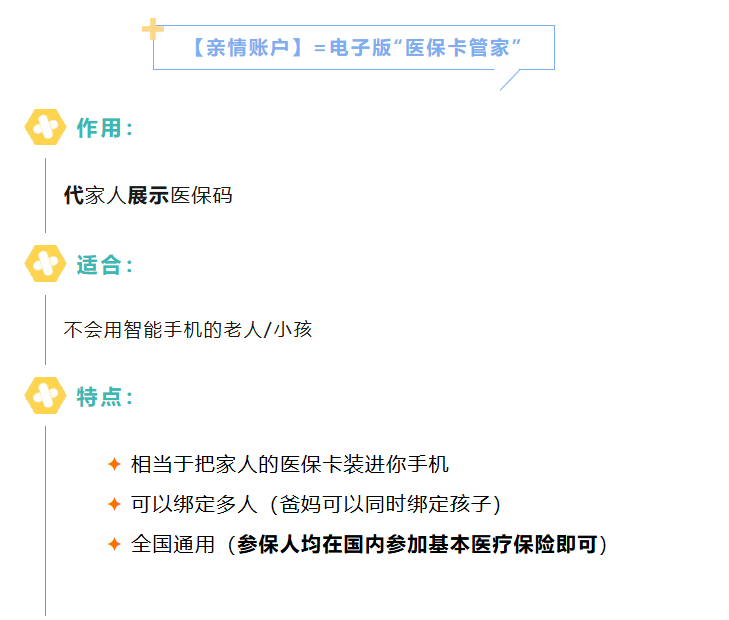 【亲情账户】=电子版“医保卡管家”

作用：

代家人展示医保码

适合：

不会用智能手机的老人/小孩

特点：

✦ 相当于把家人的医保卡装进你手机
✦ 可以绑定多人（爸妈可以同时绑定孩子）
✦ 全国通用（参保人均在国内参加基本医疗保险即可）